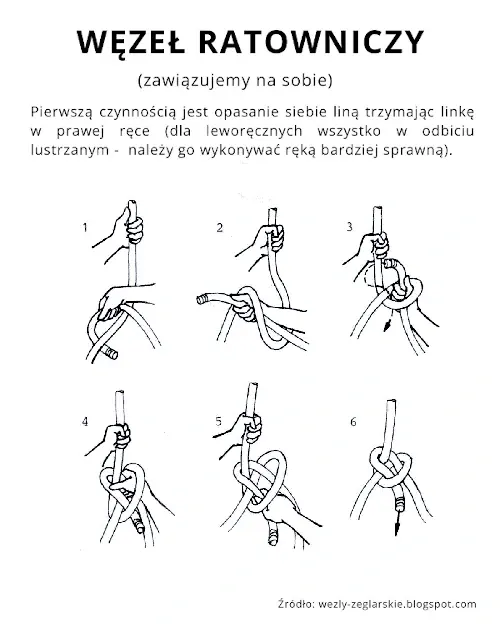 WĘZEŁ RATOWNICZY

(zawiązujemy na sobie)

Pierwszą czynnością jest opasanie siebie liną trzymając linkę w prawej ręce (dla leworęcznych wszystko w odbiciu lustrzanym - należy go wykonywać ręką bardziej sprawną).

1

2

3

4

5

6

Źródło: wezly-zeglarskie.blogspot.com