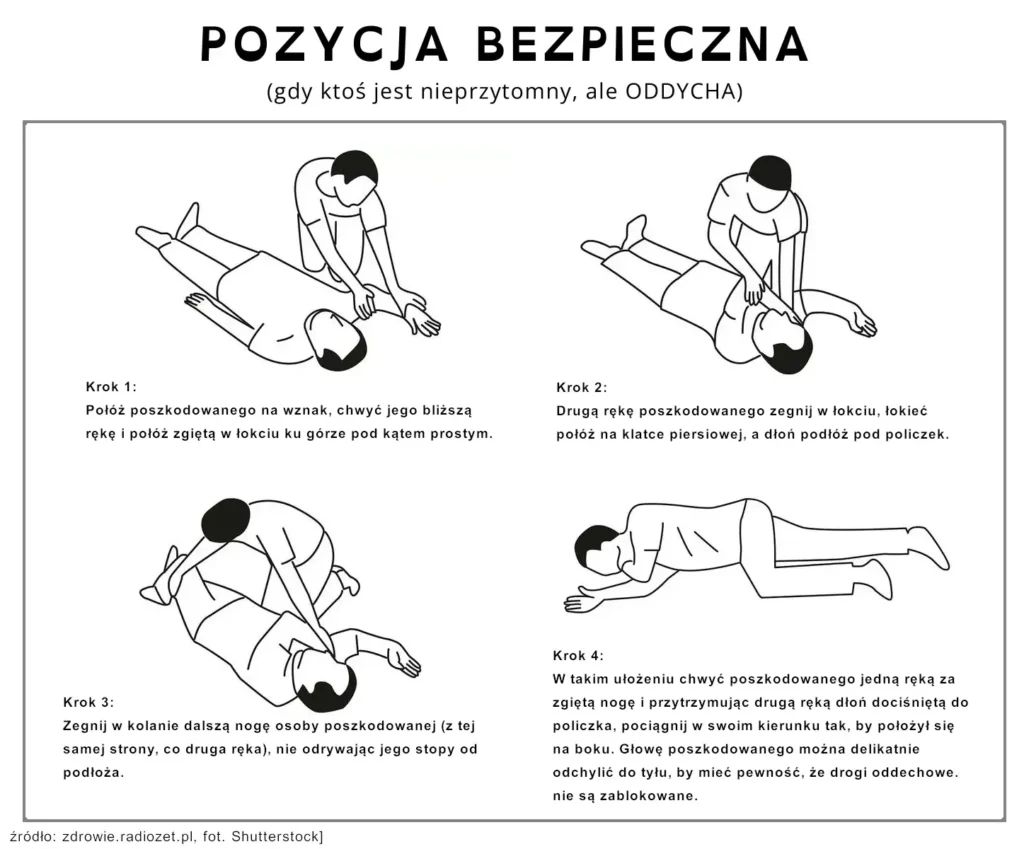 POZYCJA BEZPIECZNA
(gdy ktoś jest nieprzytomny, ale ODDYCHA)

Krok 1:
Połóż poszkodowanego na wznak, chwyć jego bliższą rękę i połóż zgiętą w łokciu ku górze pod kątem prostym.

Krok 2:
Drugą rękę poszkodowanego zegnij w łokciu, łokieć połóż na klatce piersiowej, a dłoń podłóż pod policzek.

Krok 3:
Zegnij w kolanie dalszą nogę osoby poszkodowanej (z tej samej strony, co druga ręka), nie odrywając jego stopy od podłoża.

Krok 4:
W takim ułożeniu chwyć poszkodowanego jedną ręką za zgiętą nogę i przytrzymując drugą ręką dłoń dociśniętą do policzka, pociągnij w swoim kierunku tak, by położył się na boku. Głowę poszkodowanego można delikatnie odchylić do tyłu, by mieć pewność, że drogi oddechowe. nie są zablokowane.

źródło: zdrowie.radiozet.pl, fot. Shutterstock]